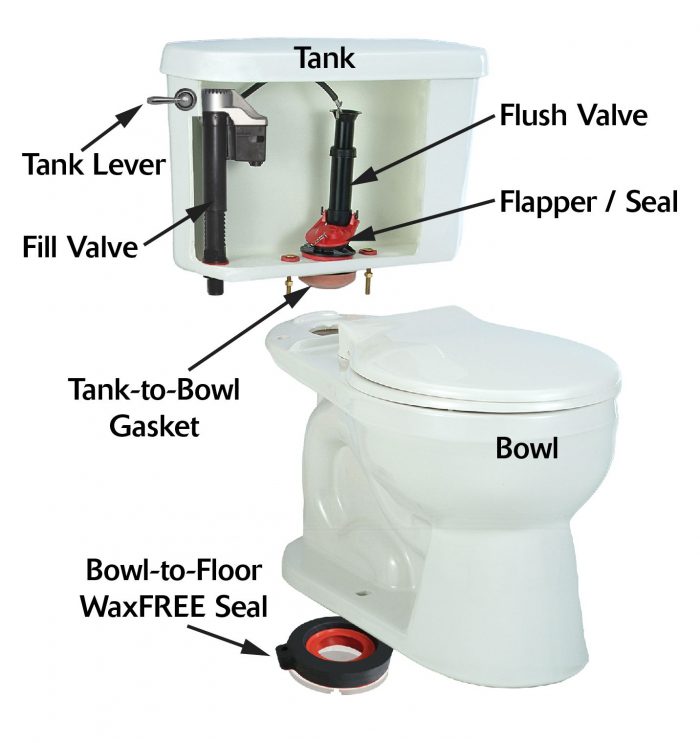 Tank

Tank Lever

Flush Valve

Flapper / Seal

Fill Valve

Tank-to-Bowl Gasket

Bowl

Bowl-to-Floor WaxFREE Seal